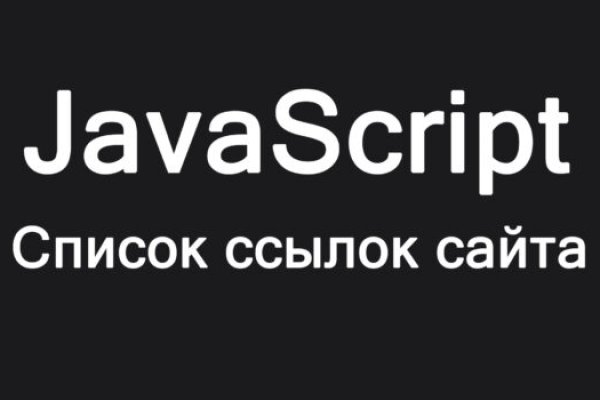 JavaScript

Список ссылок сайта